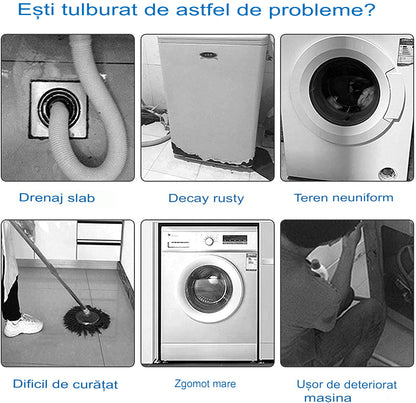 Ești tulburat de astfel de probleme?

Drenaj slab

Decay rusty

Teren neuniform

Dificil de curățat

Zgomot mare

Ușor de deteriorat masina